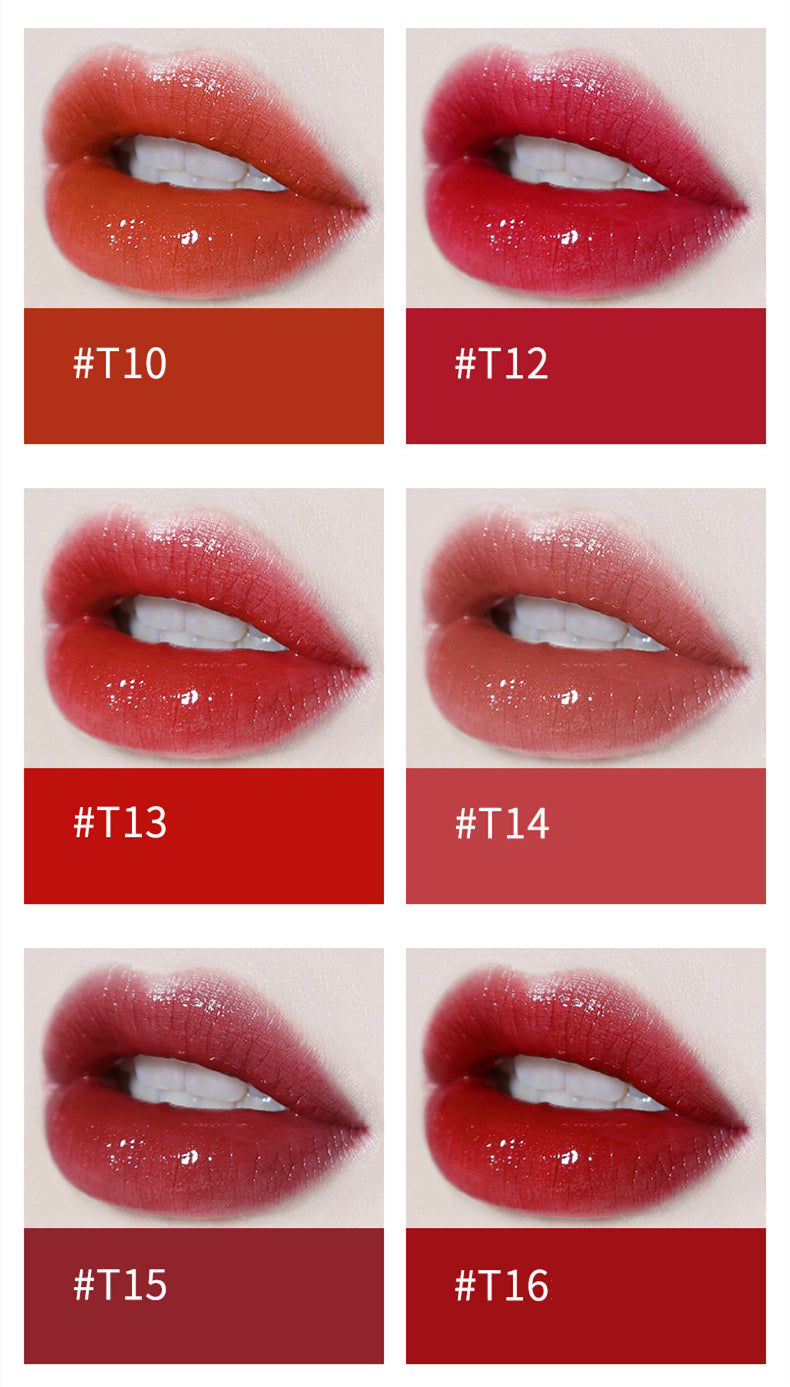 #T10

#T12

#T13

#T14

#T15

#T16