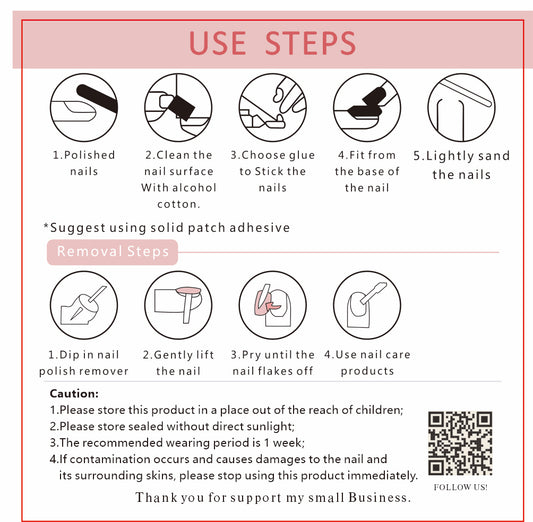 USE STEPS

1.Polished nails

2.Clean the nail surface With alcohol cotton.

3.Choose glue to Stick the nails

4.Fit from the base of the nail

5.Lightly sand the nails

*Suggest using solid patch adhesive

Removal Steps

1.Dip in nail polish remover

2.Gently lift the nail

3.Pry until the nail flakes off

4.Use nail care products

Caution:
1.Please store this product in a place out of the reach of children;
2.Please store sealed without direct sunlight;
3.The recommended wearing period is 1 week;
4.If contamination occurs and causes damages to the nail and its surrounding skins, please stop using this product immediately.

FOLLOW US!

Thank you for support my small Business.