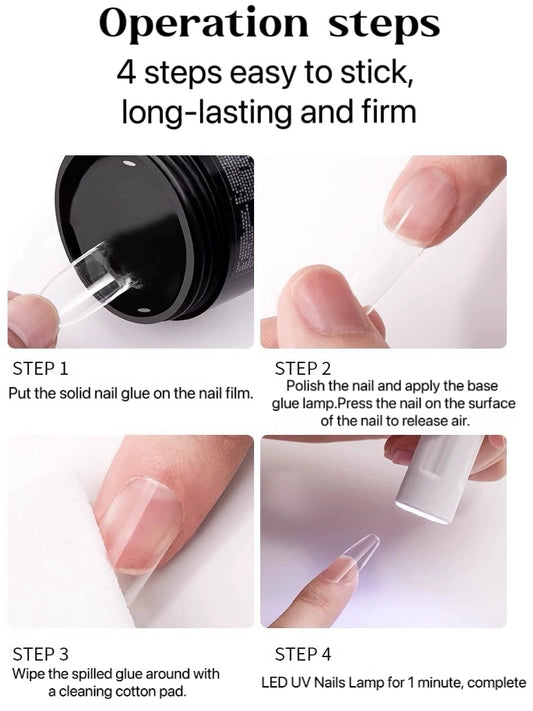 Operation steps

4 steps easy to stick, long-lasting and firm

STEP 1
Put the solid nail glue on the nail film.

STEP 2
Polish the nail and apply the base glue lamp.Press the nail on the surface of the nail to release air.

STEP 3
Wipe the spilled glue around with a cleaning cotton pad.

STEP 4
LED UV Nails Lamp for 1 minute, complete