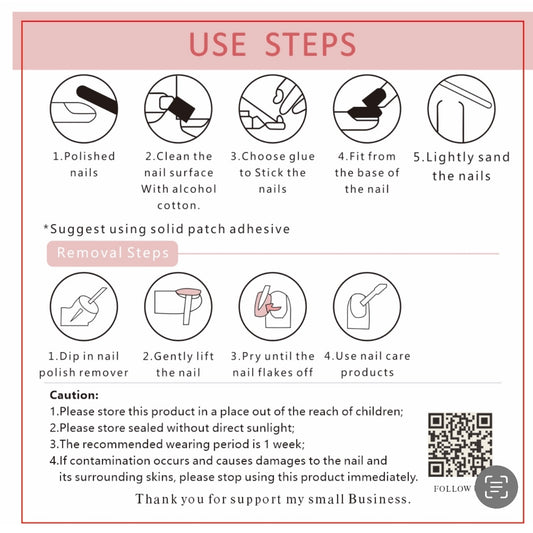 USE STEPS

1.Polished nails

2.Clean the nail surface With alcohol cotton.

3.Choose glue to Stick the nails

4.Fit from the base of the nail

5.Lightly sand the nails

*Suggest using solid patch adhesive

Removal Steps

1.Dip in nail polish remover

2.Gently lift the nail

3.Pry until the nail flakes off

4.Use nail care products

Caution:
1.Please store this product in a place out of the reach of children;
2.Please store sealed without direct sunlight;
3.The recommended wearing period is 1 week;
4.If contamination occurs and causes damages to the nail and its surrounding skins, please stop using this product immediately.

FOLLOW

Thank you for support my small Business.