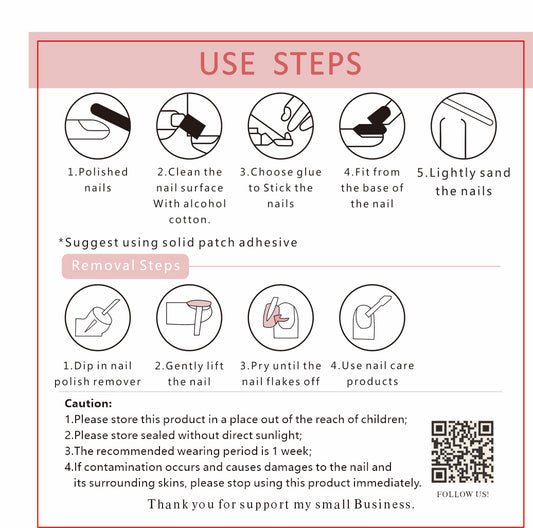 USE STEPS

1.Polished nails

2.Clean the nail surface With alcohol cotton.

3.Choose glue to Stick the nails

4.Fit from the base of the nail

5.Lightly sand the nails

*Suggest using solid patch adhesive

Removal Steps

1.Dip in nail polish remover

2.Gently lift the nail

3.Pry until the nail flakes off

4.Use nail care products

Caution:
1.Please store this product in a place out of the reach of children;
2.Please store sealed without direct sunlight;
3.The recommended wearing period is 1 week;
4.If contamination occurs and causes damages to the nail and its surrounding skins, please stop using this product immediately.

FOLLOW US!

Thank you for support my small Business.